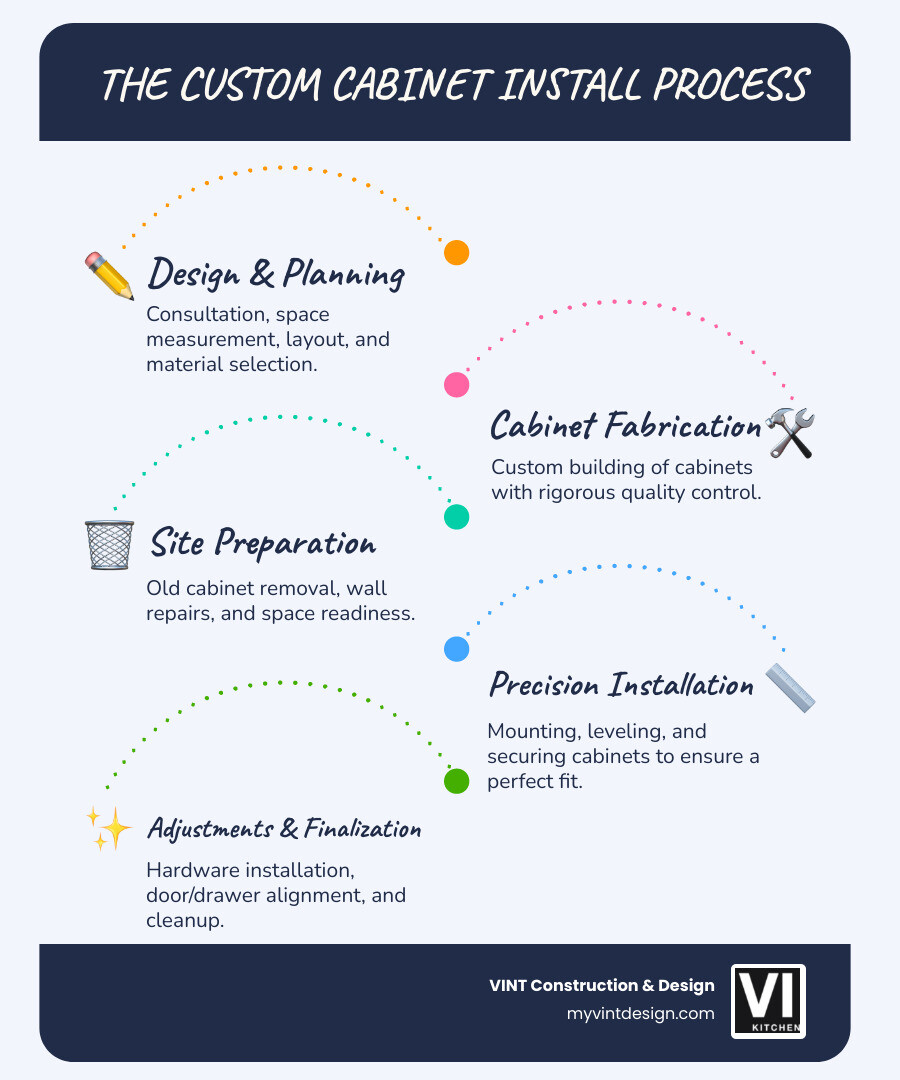 THE CUSTOM CABINET INSTALL PROCESS

Design & Planning
Consultation, space measurement, layout, and material selection.

Cabinet Fabrication
Custom building of cabinets with rigorous quality control.

Site Preparation
Old cabinet removal, wall repairs, and space readiness.

Precision Installation
Mounting, leveling, and securing cabinets to ensure a perfect fit.

Adjustments & Finalization
Hardware installation, door/drawer alignment, and cleanup.

VINT Construction & Design
myvintdesign.com

VI
KITCHEN